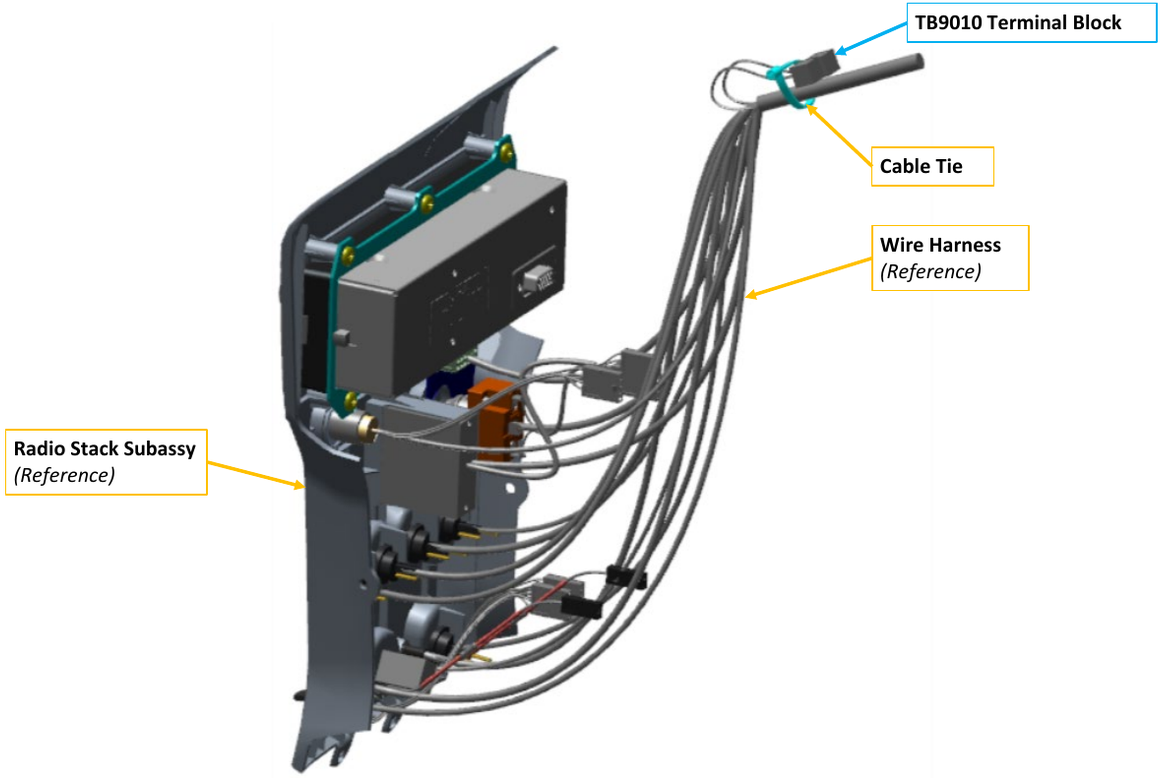 TB9010 Terminal Block

Cable Tie

Wire Harness
(Reference)

Radio Stack Subassy
(Reference)