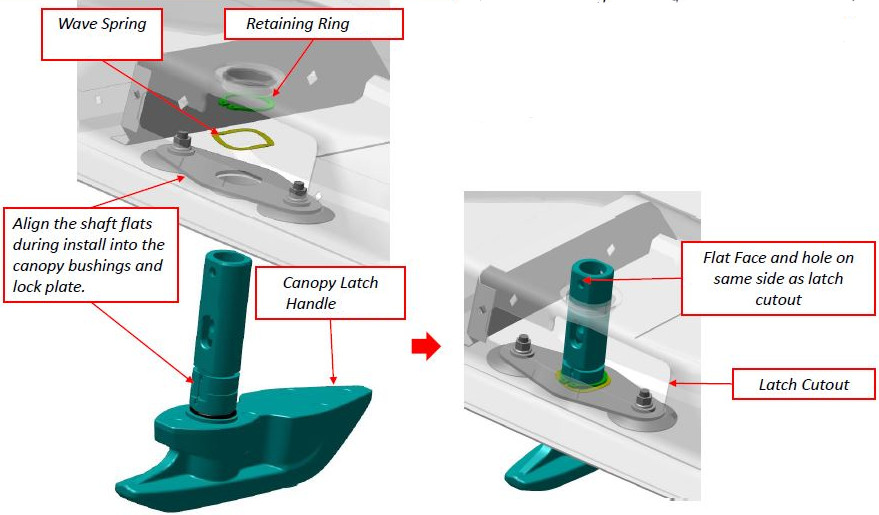 Wave Spring

Retaining Ring

Align the shaft flats during install into the canopy bushings and lock plate.

Canopy Latch Handle

Flat Face and hole on same side as latch cutout

Latch Cutout