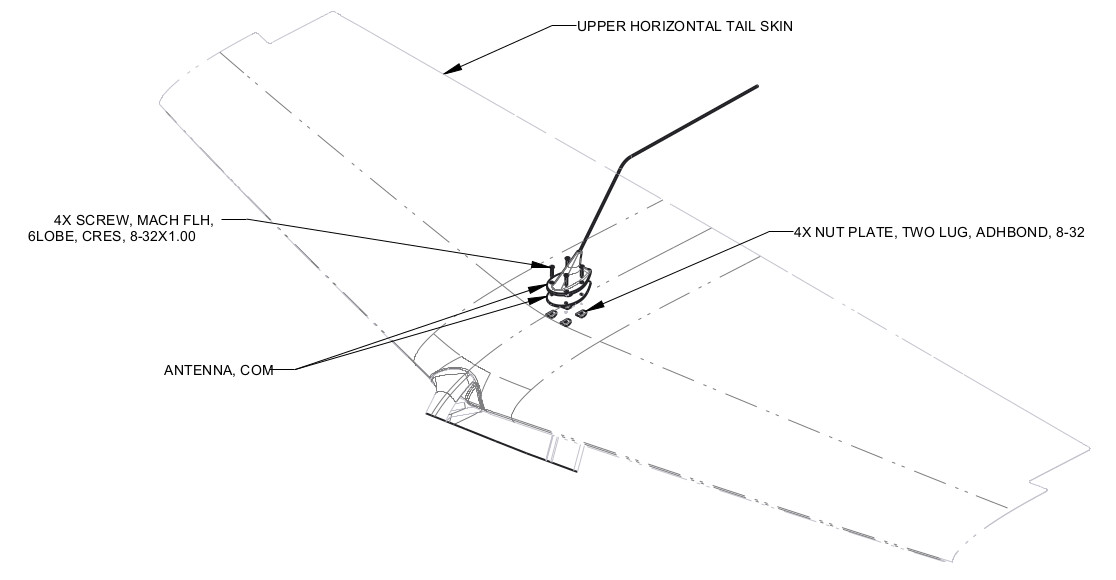 UPPER HORIZONTAL TAIL SKIN

4X SCREW, MACH FLH, 6LOBE, CRES, 8-32X1.00

4X NUT PLATE, TWO LUG, ADHBOND, 8-32

ANTENNA, COM