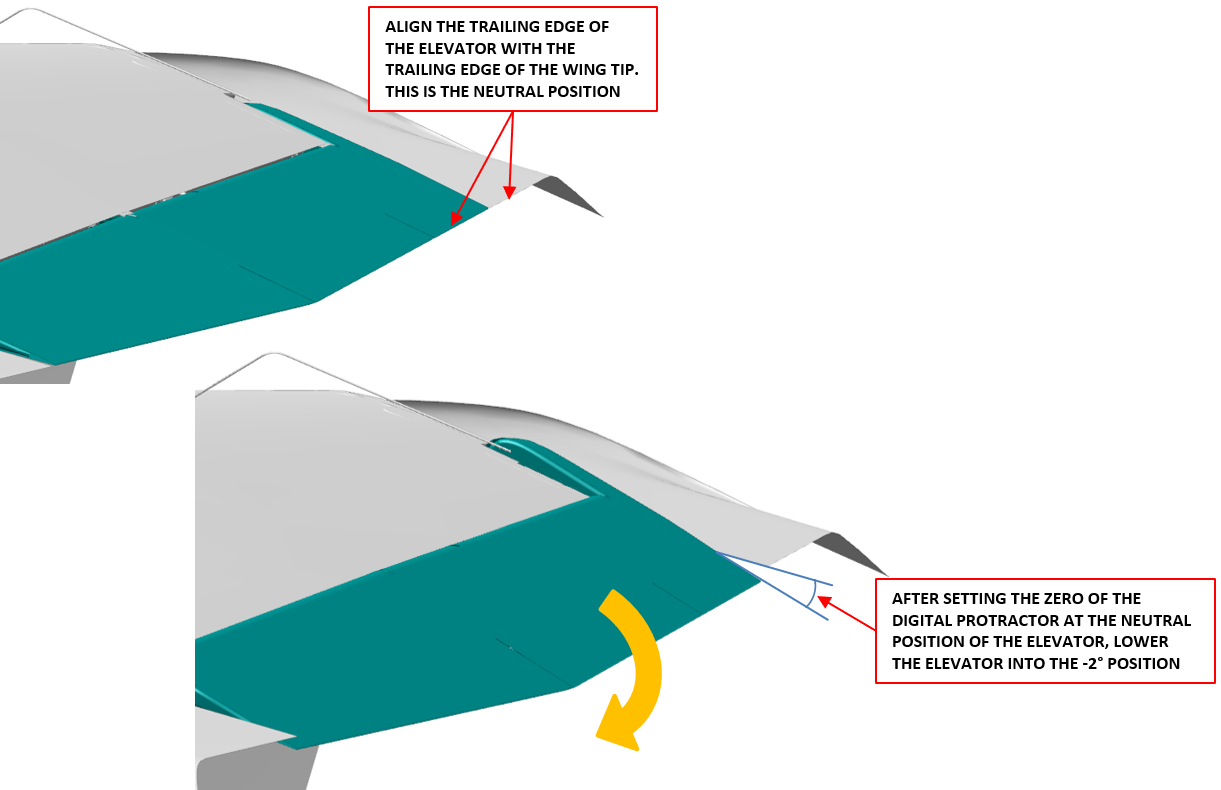 ALIGN THE TRAILING EDGE OF THE ELEVATOR WITH THE TRAILING EDGE OF THE WING TIP. THIS IS THE NEUTRAL POSITION

AFTER SETTING THE ZERO OF THE DIGITAL PROTRACTOR AT THE NEUTRAL POSITION OF THE ELEVATOR, LOWER THE ELEVATOR INTO THE -2° POSITION