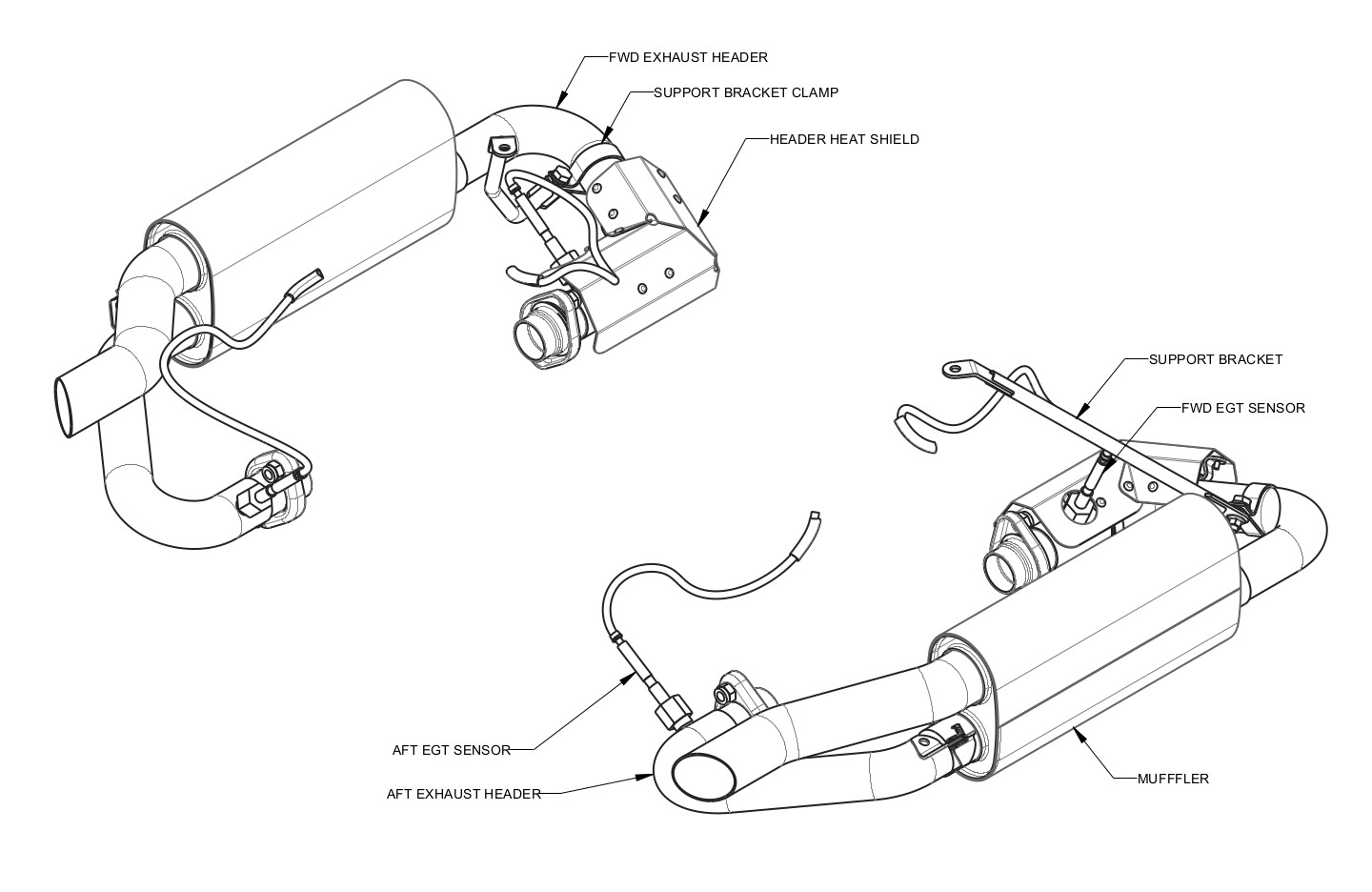 FWD EXHAUST HEADER
SUPPORT BRACKET CLAMP
HEADER HEAT SHIELD
SUPPORT BRACKET
FWD EGT SENSOR
AFT EGT SENSOR
AFT EXHAUST HEADER
MUFFFLER