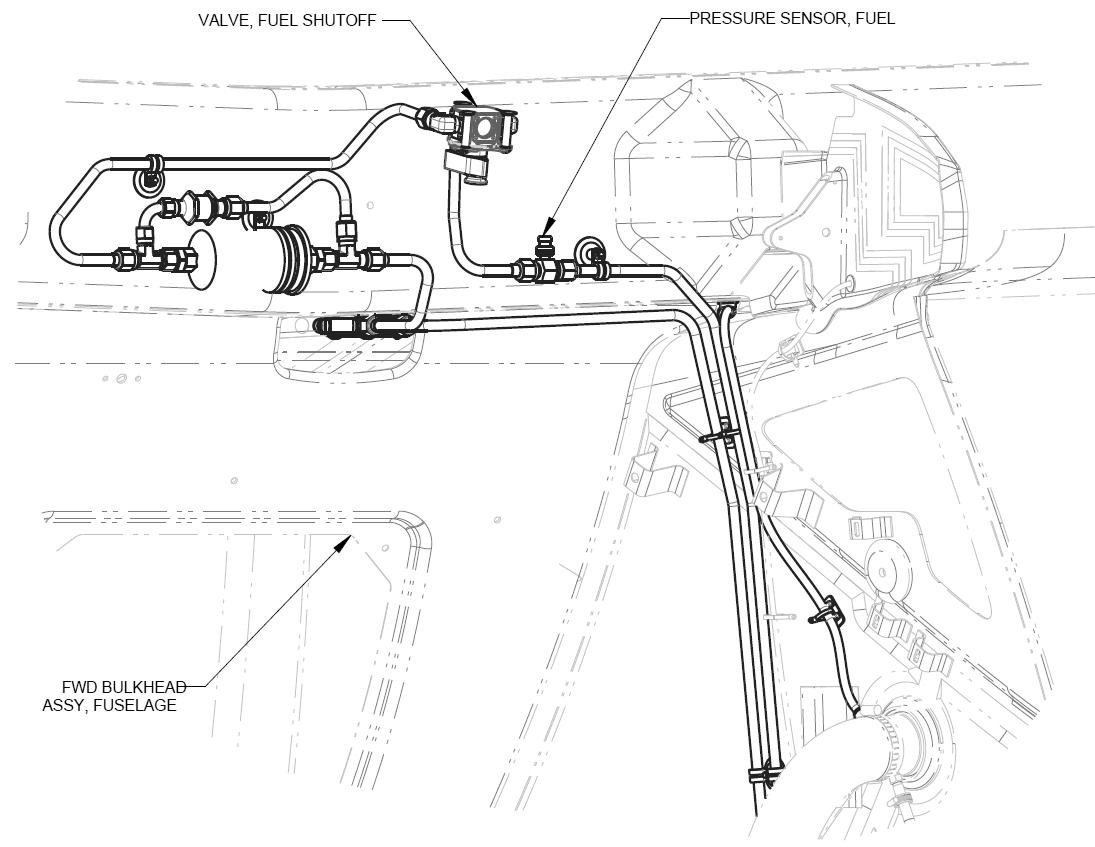 VALVE, FUEL SHUTOFF

PRESSURE SENSOR, FUEL

FWD BULKHEAD ASSY, FUSELAGE