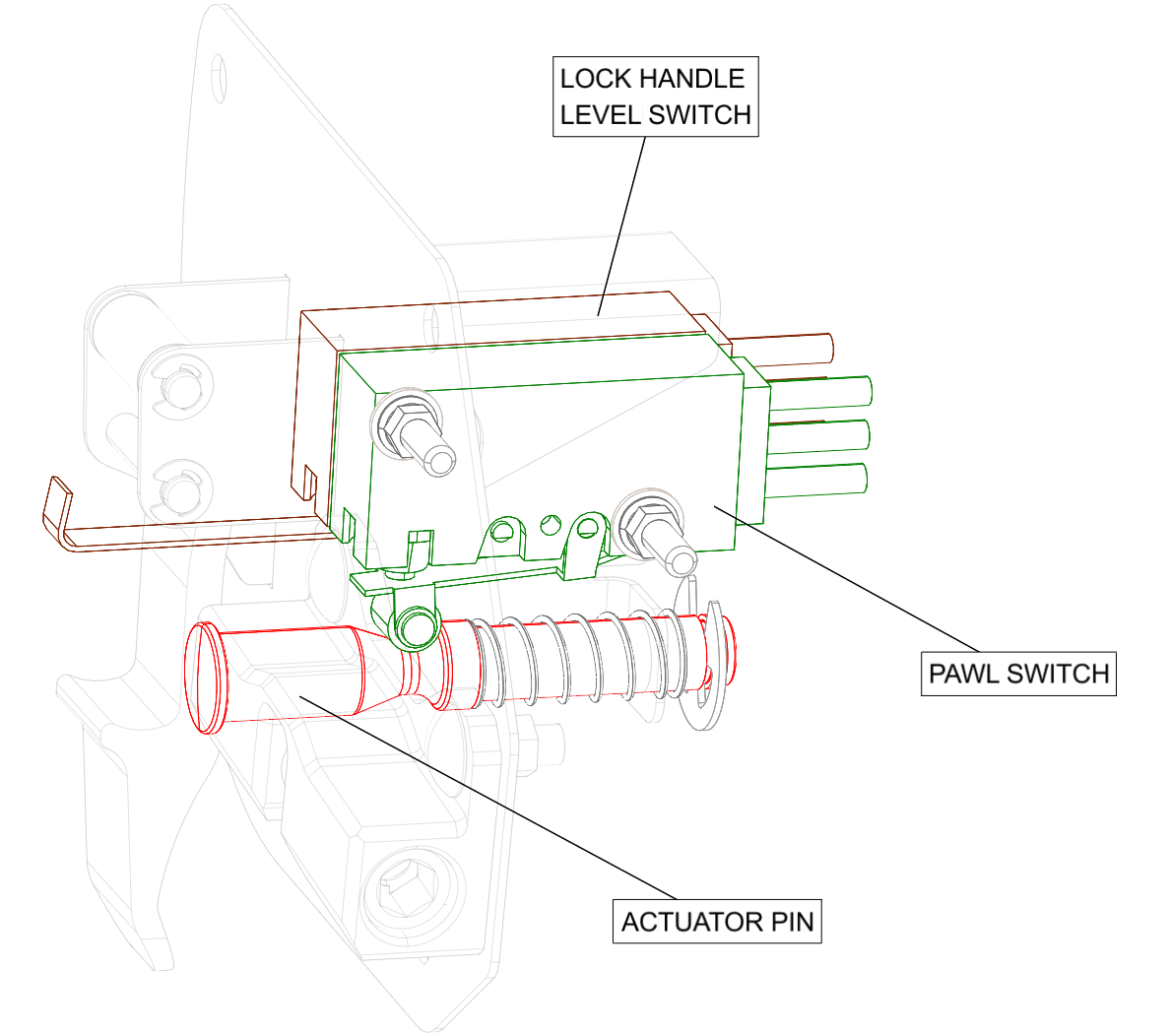 LOCK HANDLE
LEVEL SWITCH

PAWL SWITCH

ACTUATOR PIN