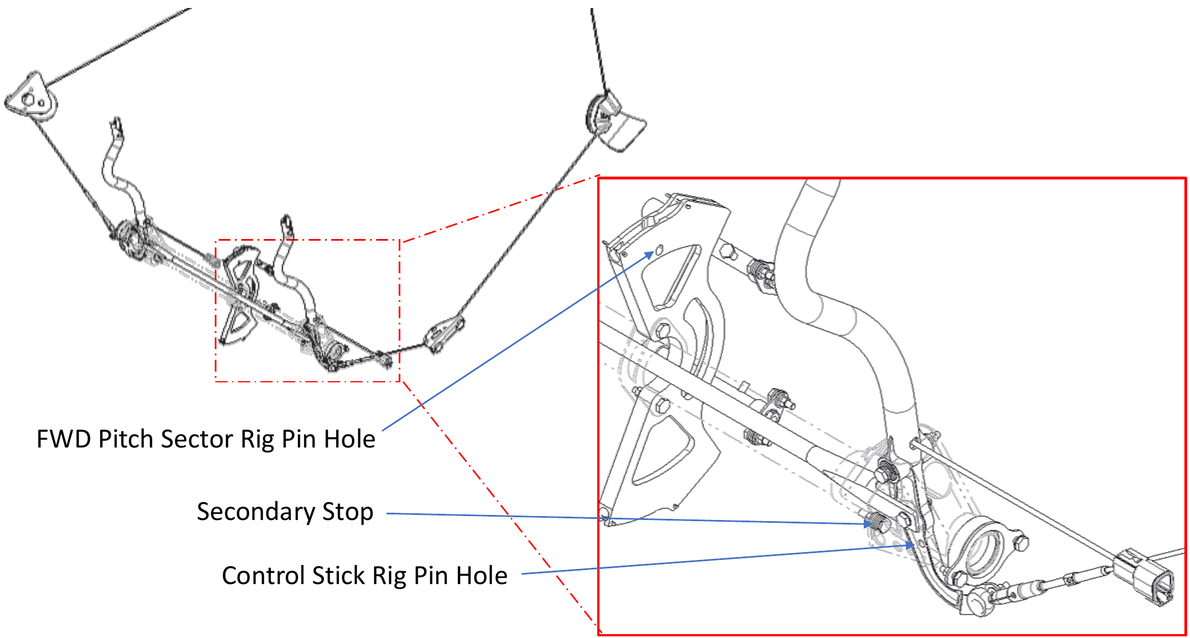 FWD Pitch Sector Rig Pin Hole

Secondary Stop

Control Stick Rig Pin Hole