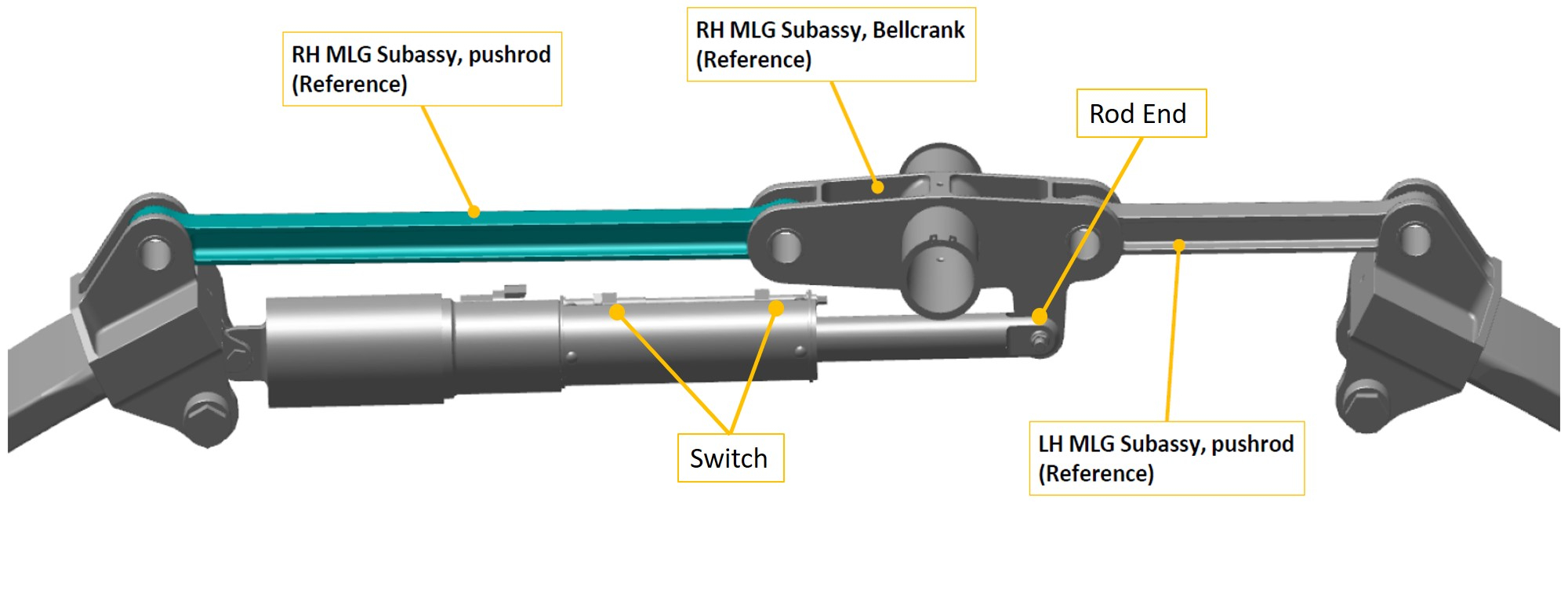 RH MLG Subassy, pushrod (Reference)

RH MLG Subassy, Bellcrank (Reference)

Rod End

Switch

LH MLG Subassy, pushrod (Reference)