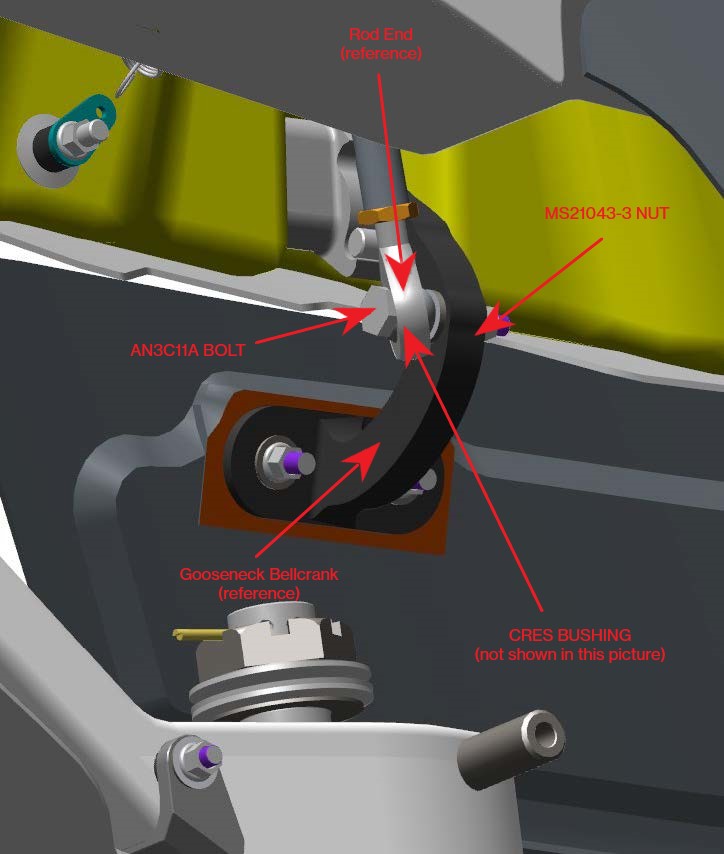 Rod End
(reference)

MS21043-3 NUT

AN3C11A BOLT

Gooseneck Bellcrank
(reference)

CRES BUSHING
(not shown in this picture)