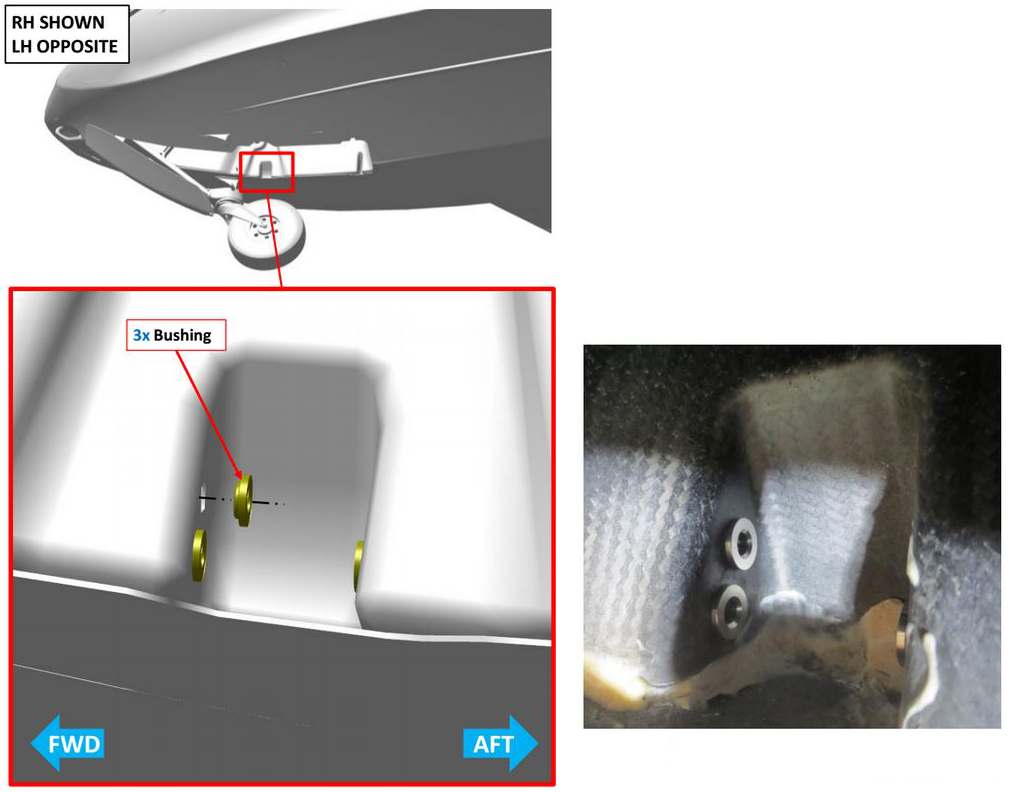 RH SHOWN
LH OPPOSITE

3x Bushing

FWD

AFT