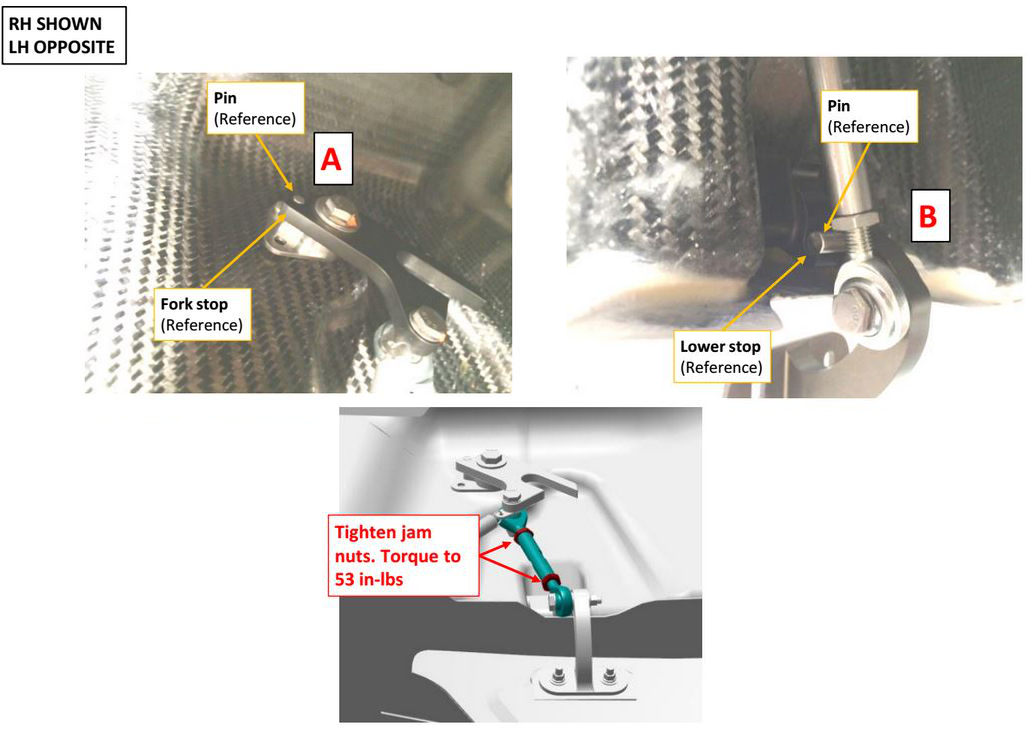 RH SHOWN
LH OPPOSITE

Pin
(Reference)

A

Fork stop
(Reference)

Pin
(Reference)

B

Lower stop
(Reference)

Tighten jam nuts. Torque to 53 in-lbs