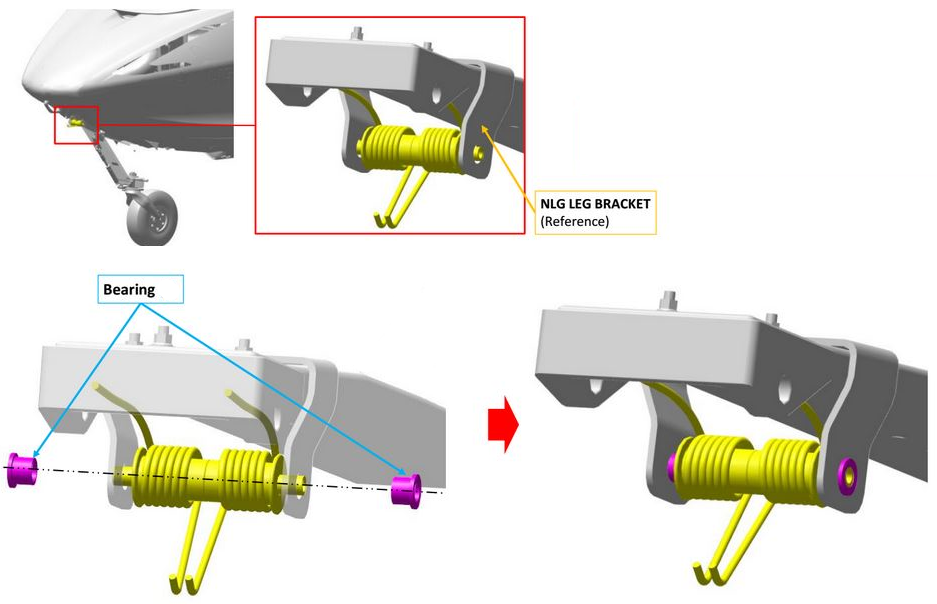 NLG LEG BRACKET
(Reference)

Bearing