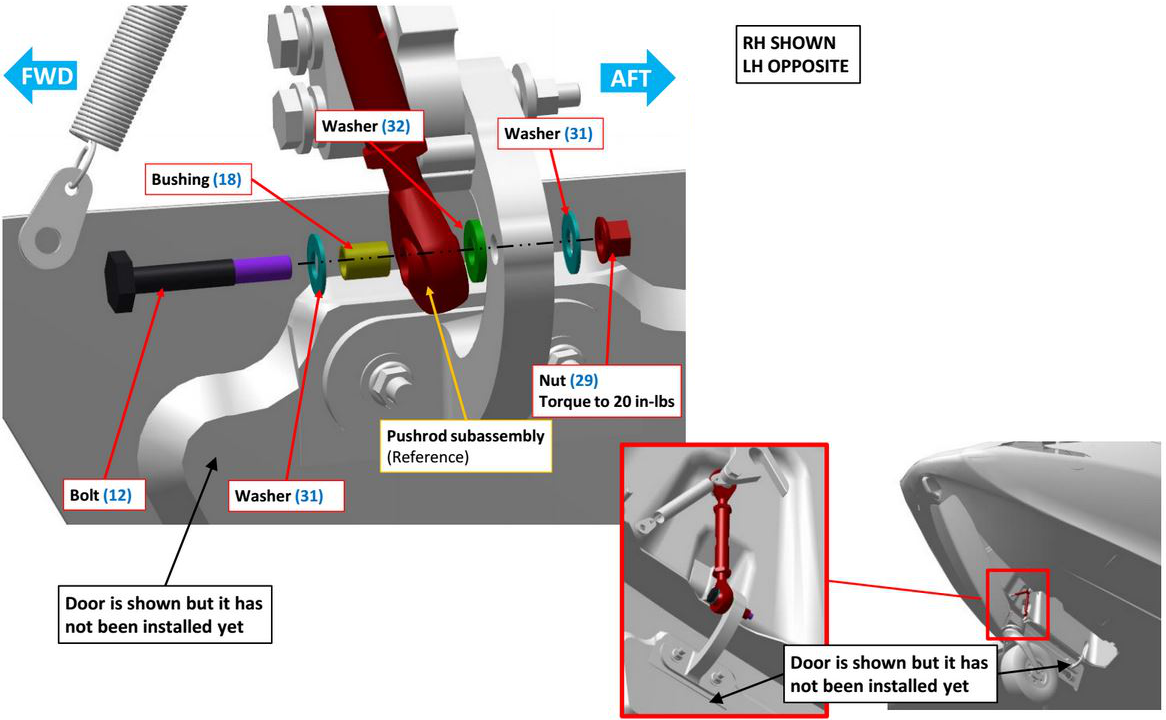 FWD

AFT

RH SHOWN
LH OPPOSITE

Washer (32)

Washer (31)

Bushing (18)

Nut (29)
Torque to 20 in-lbs

Pushrod subassembly
(Reference)

Bolt (12)

Washer (31)

Door is shown but it has not been installed yet

Door is shown but it has not been installed yet