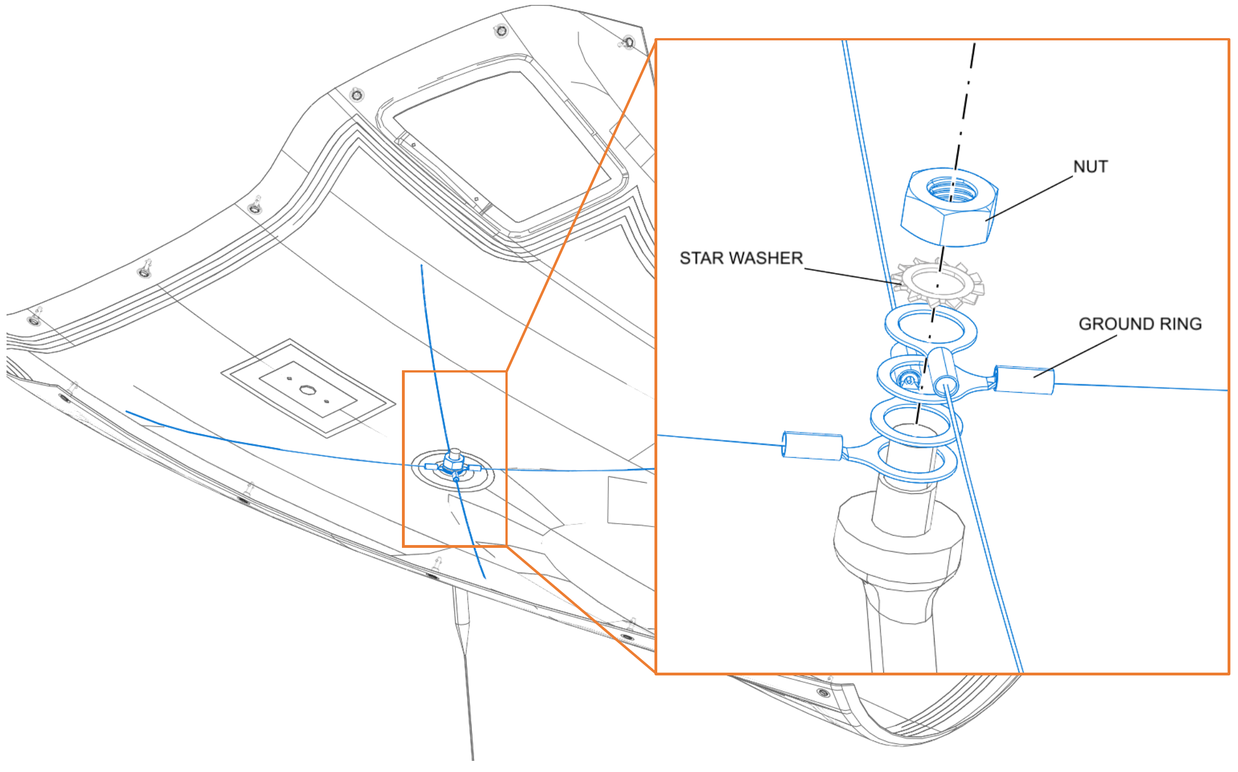 NUT

STAR WASHER

GROUND RING