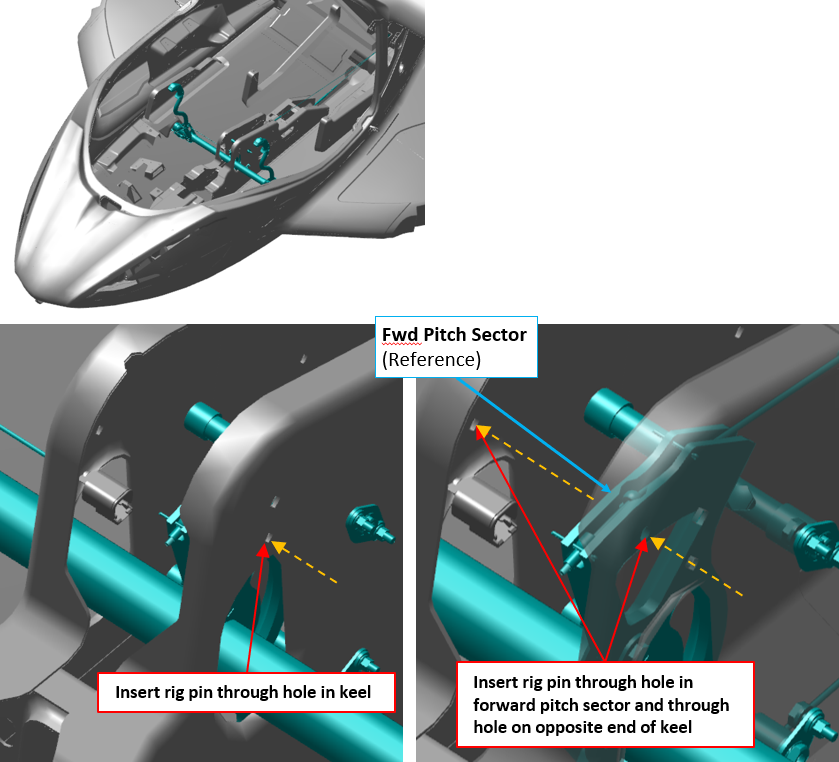 Fwd Pitch Sector
(Reference)

Insert rig pin through hole in keel

Insert rig pin through hole in forward pitch sector and through hole on opposite end of keel