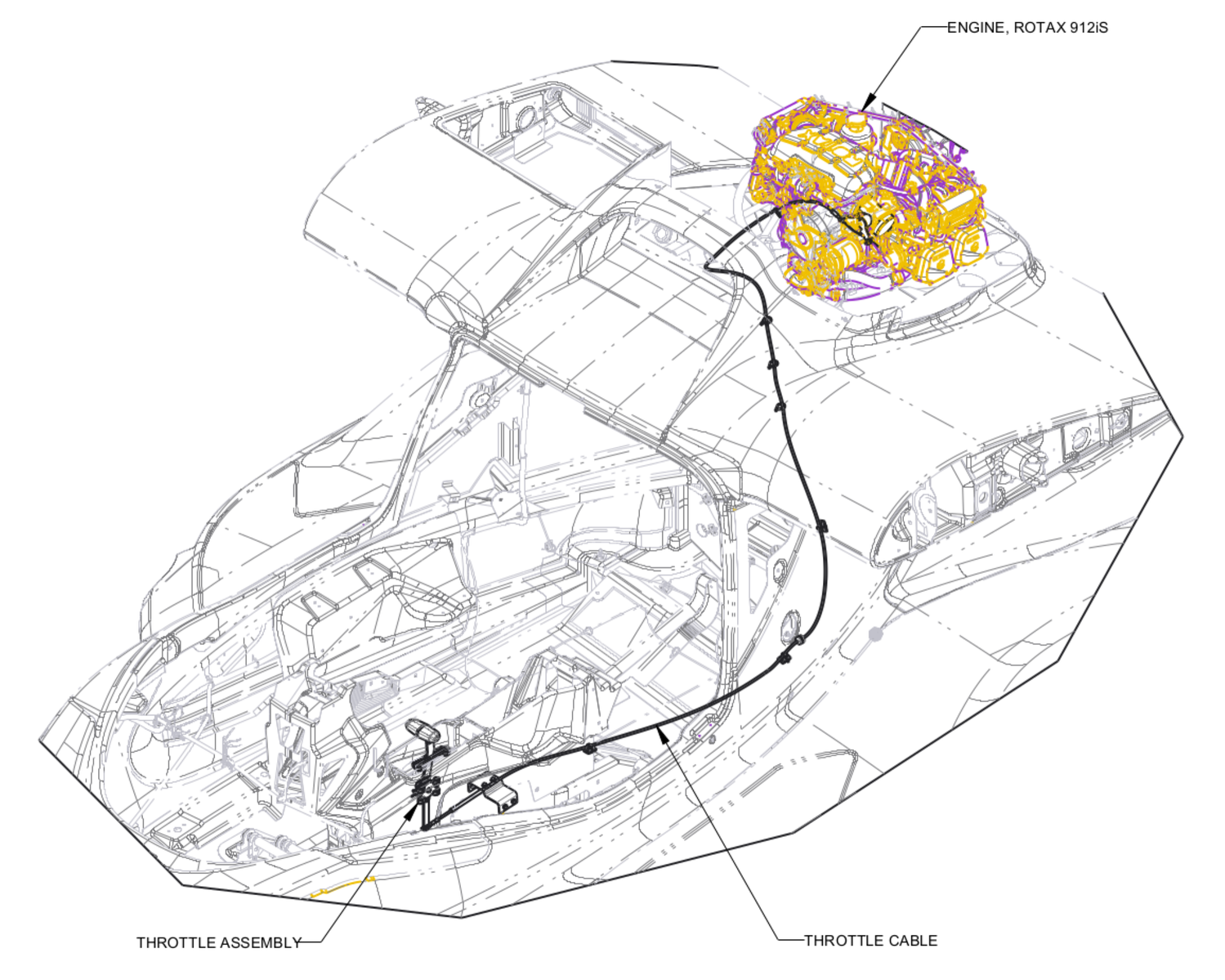 ENGINE, ROTAX 912iS

THROTTLE ASSEMBLY

THROTTLE CABLE