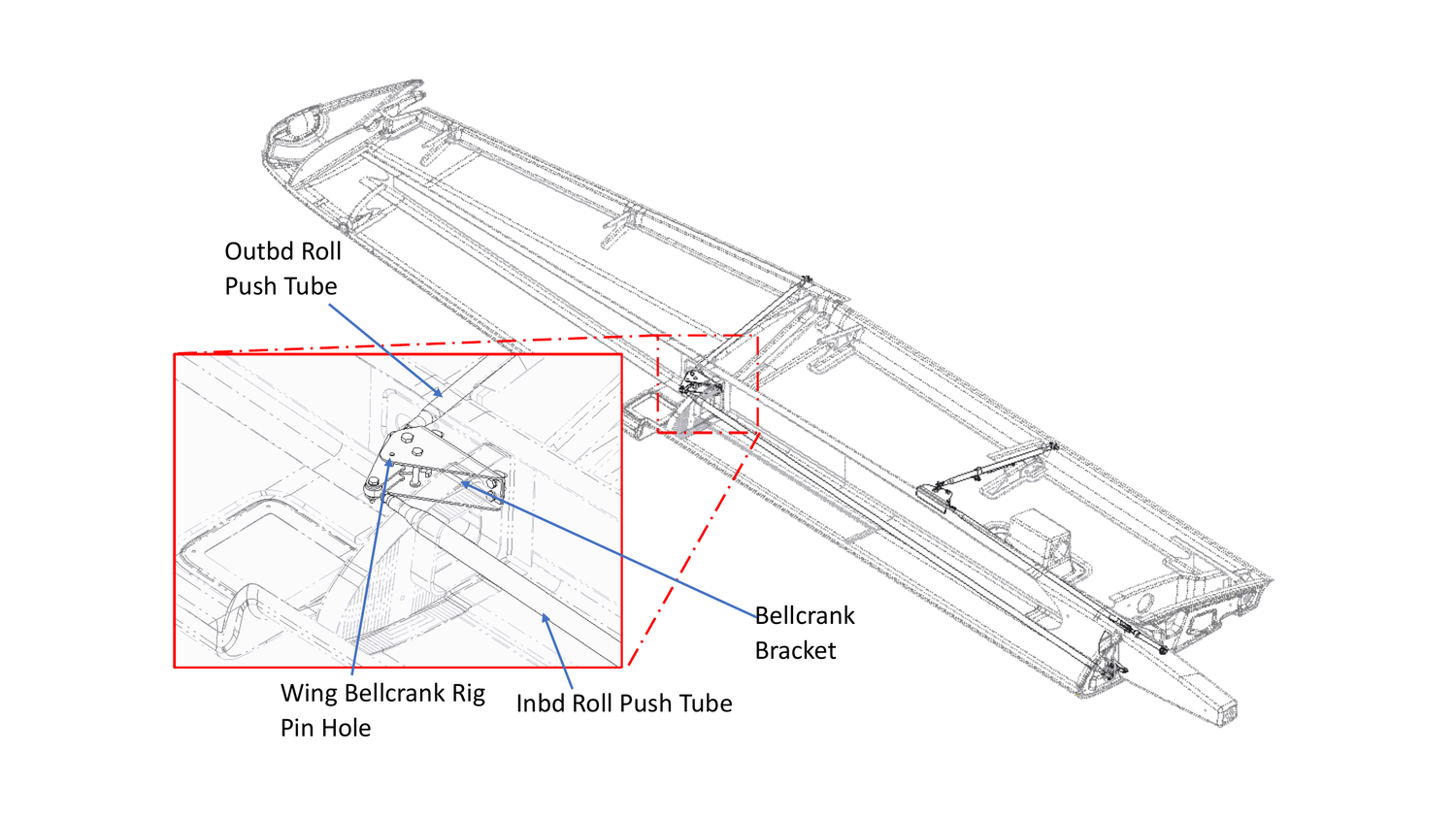 Outbd Roll Push Tube

Bellcrank Bracket

Wing Bellcrank Rig Pin Hole

Inbd Roll Push Tube